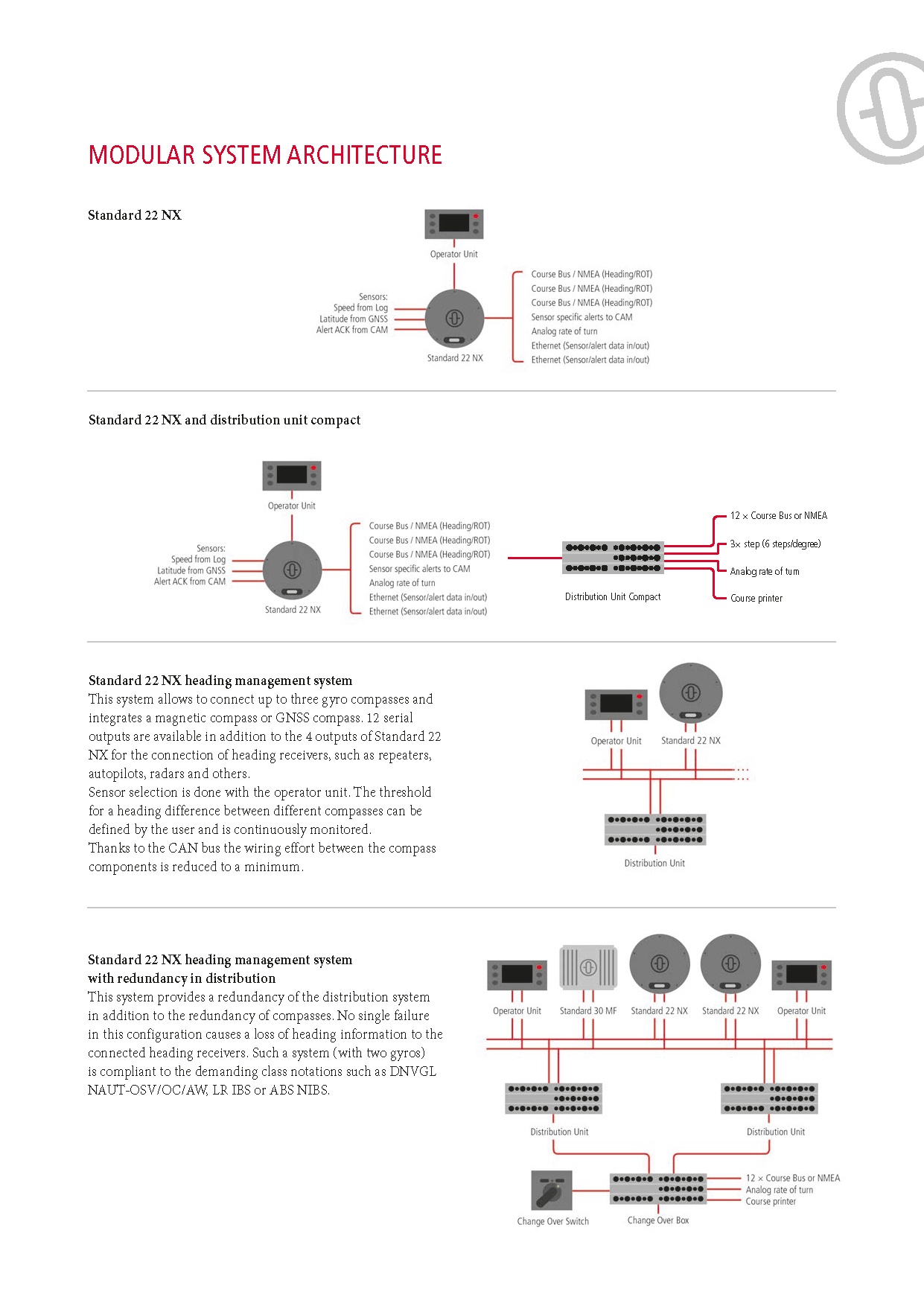 MODULAR SYSTEM ARCHITECTURE

Standard 22 NX

Operator Unit

Sensors:
Speed from Log
Latitude from GNSS
Alert ACK from CAM

Standard 22 NX

Course Bus / NMEA (Heading/ROT)
Course Bus / NMEA (Heading/ROT)
Course Bus / NMEA (Heading/ROT)
Sensor specific alerts to CAM
Analog rate of turn
Ethernet (Sensor/alert data in/out)
Ethernet (Sensor/alert data in/out)

Standard 22 NX and distribution unit compact

Operator Unit

Sensors:
Speed from Log
Latitude from GNSS
Alert ACK from CAM

Standard 22 NX

Course Bus / NMEA (Heading/ROT)
Course Bus / NMEA (Heading/ROT)
Course Bus / NMEA (Heading/ROT)
Sensor specific alerts to CAM
Analog rate of turn
Ethernet (Sensor/alert data in/out)
Ethernet (Sensor/alert data in/out)

Distribution Unit Compact

12 × Course Bus or NMEA
3× step (6 steps/degree)
Analog rate of turn
Course printer

Standard 22 NX heading management system
This system allows to connect up to three gyro compasses and integrates a magnetic compass or GNSS compass. 12 serial outputs are available in addition to the 4 outputs of Standard 22 NX for the connection of heading receivers, such as repeaters, autopilots, radars and others.
Sensor selection is done with the operator unit. The threshold for a heading difference between different compasses can be defined by the user and is continuously monitored.
Thanks to the CAN bus the wiring effort between the compass components is reduced to a minimum.

Operator Unit
Standard 22 NX
Distribution Unit

Standard 22 NX heading management system with redundancy in distribution
This system provides a redundancy of the distribution system in addition to the redundancy of compasses. No single failure in this configuration causes a loss of heading information to the connected heading receivers. Such a system (with two gyros) is compliant to the demanding class notations such as DNVGL NAUT-OSV/OC/AW, LR IBS or ABS NIBS.

Operator Unit
Standard 30 MF
Standard 22 NX
Standard 22 NX
Operator Unit

Distribution Unit
Distribution Unit

Change Over Switch
Change Over Box

12 × Course Bus or NMEA
Analog rate of turn
Course printer